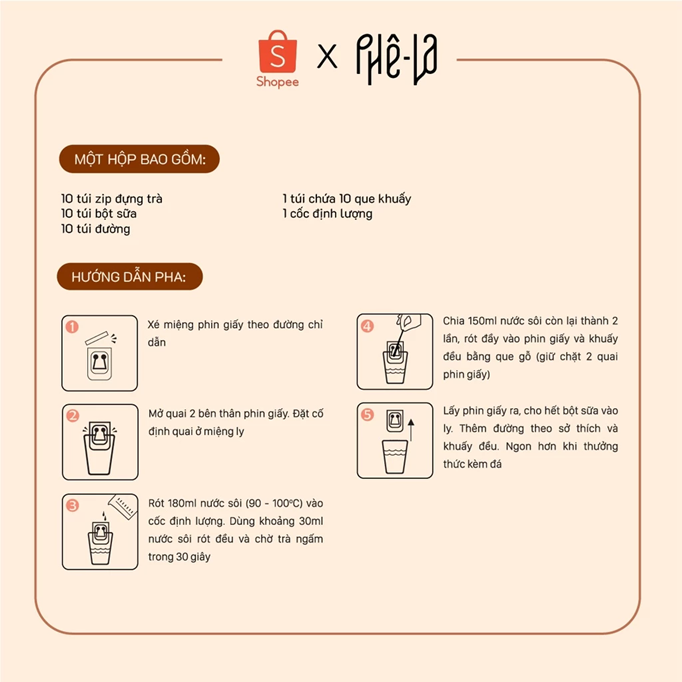 S Shopee X PHÊ-LA

MỘT HỘP BAO GỒM:

10 túi zip đựng trà
10 túi bột sữa
10 túi đường

1 túi chứa 10 que khuấy
1 cốc định lượng

HƯỚNG DẪN PHA:

1 Xé miệng phin giấy theo đường chỉ dẫn

2 Mở quai 2 bên thân phin giấy. Đặt cố định quai ở miệng ly

3 Rót 180ml nước sôi (90 - 100°C) vào cốc định lượng. Dùng khoảng 30ml nước sôi rót đều và chờ trà ngấm trong 30 giây

4 Chia 150ml nước sôi còn lại thành 2 lần, rót đầy vào phin giấy và khuấy đều bằng que gỗ (giữ chặt 2 quai phin giấy)

5 Lấy phin giấy ra, cho hết bột sữa vào ly. Thêm đường theo sở thích và khuấy đều. Ngon hơn khi thưởng thức kèm đá